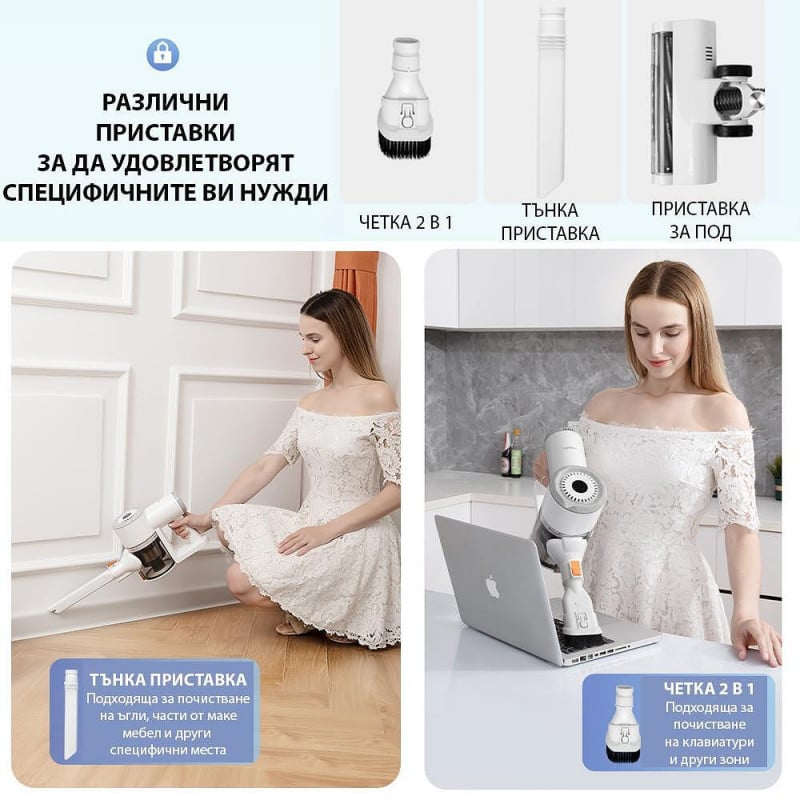 РАЗЛИЧНИ ПРИСТАВКИ ЗА ДА УДОВЛЕТВОРЯТ СПЕЦИФИЧНИТЕ ВИ НУЖДИ

ЧЕТКА 2 В 1

ТЪНКА ПРИСТАВКА

ПРИСТАВКА ЗА ПОД

ТЪНКА ПРИСТАВКА
Подходяща за почистване на ъгли, части от маке мебел и други специфични места

ЧЕТКА 2 В 1
Подходяща за почистване на клавиатури и други зони